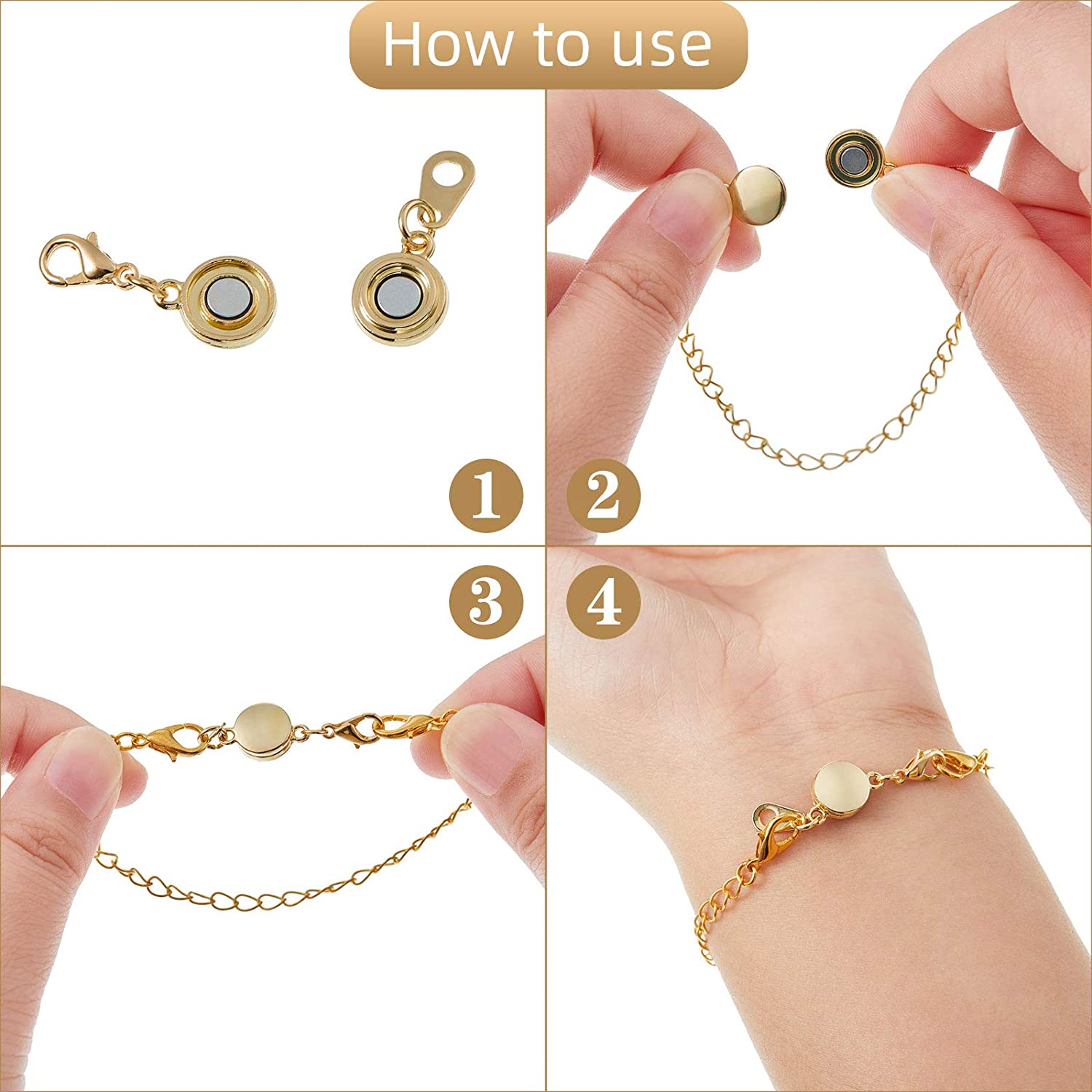 How to use

1

2

3

4