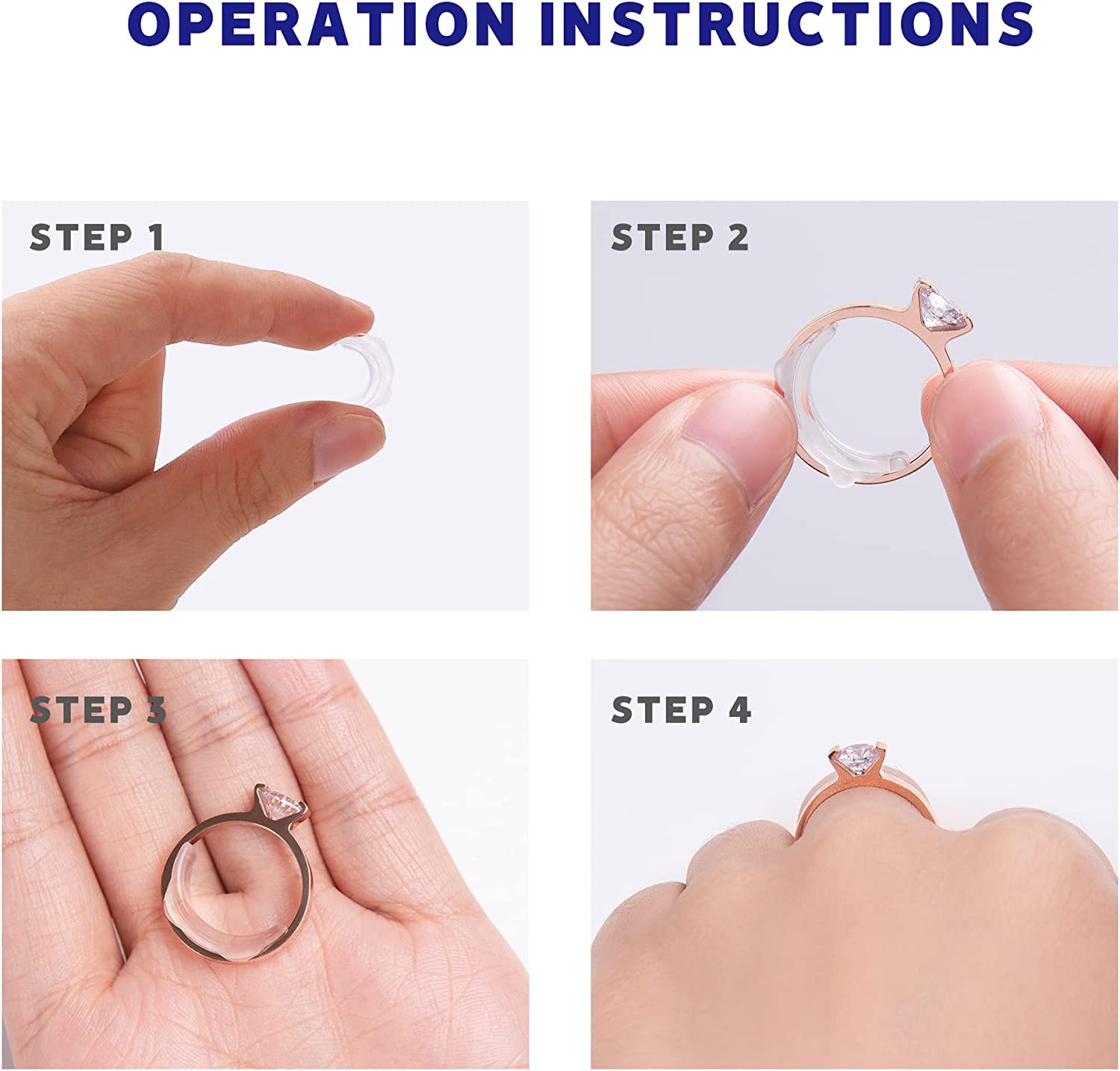 OPERATION INSTRUCTIONS

STEP 1

STEP 2

STEP 3

STEP 4