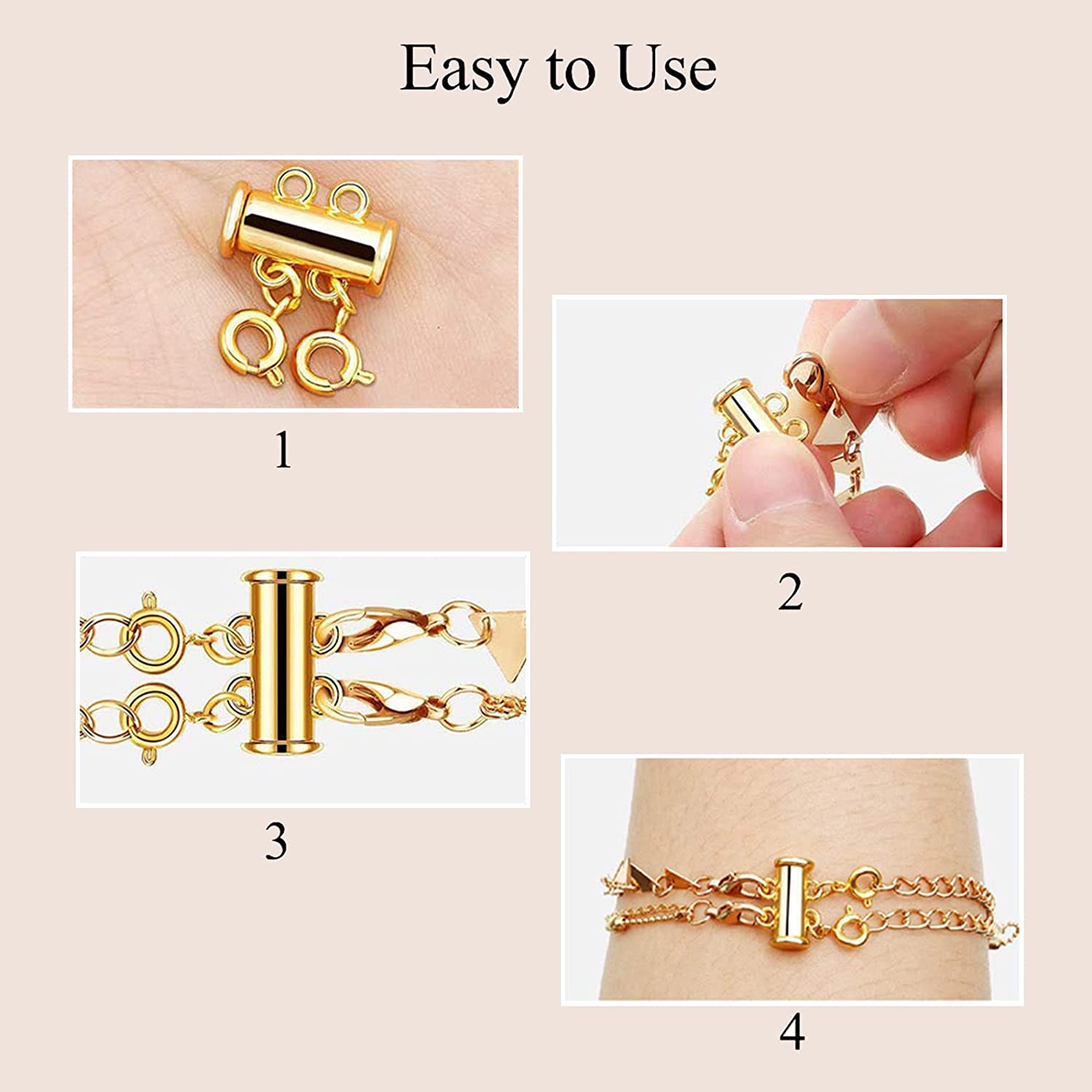 Easy to Use

1

2

3

4