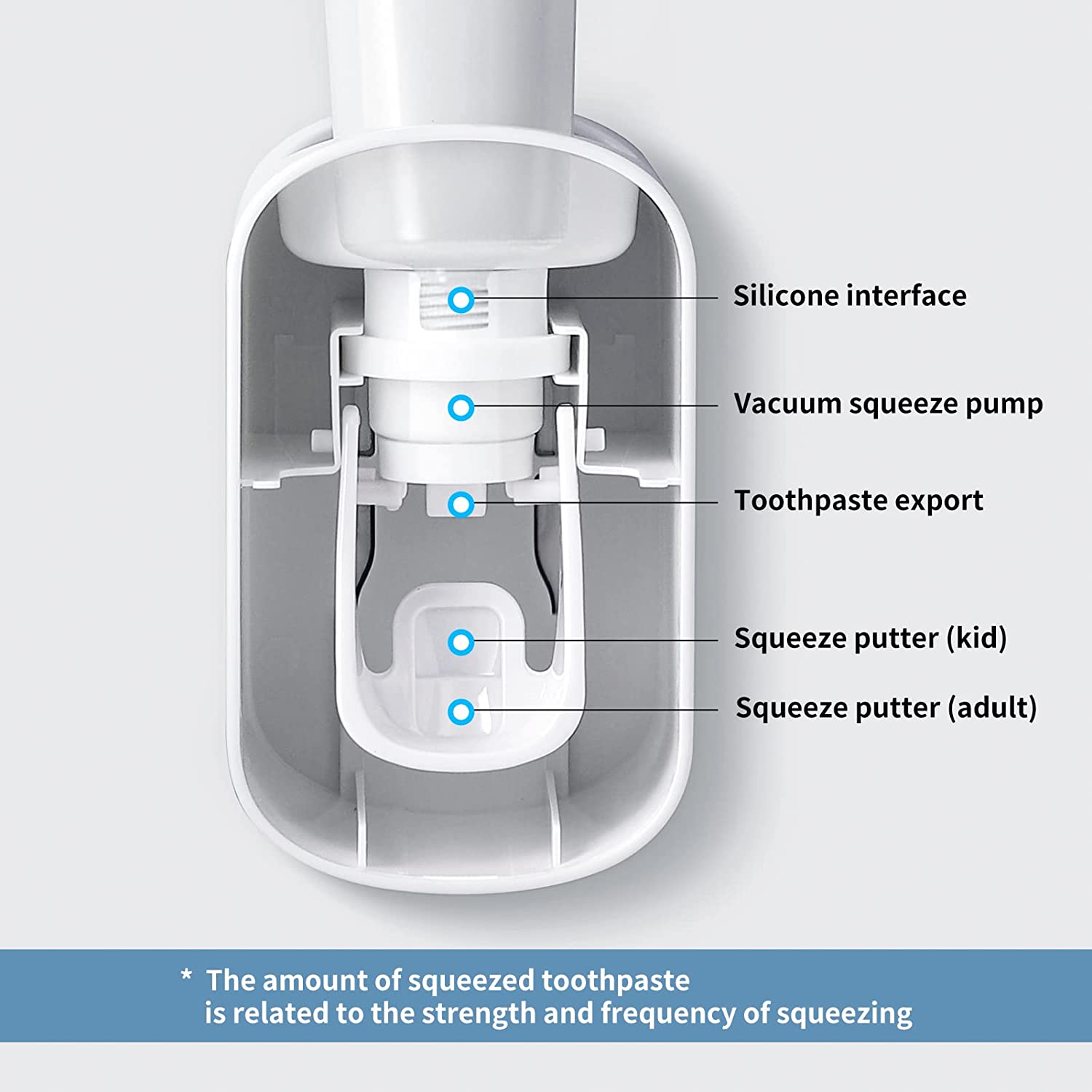 Silicone interface

Vacuum squeeze pump

Toothpaste export

Squeeze putter (kid)

Squeeze putter (adult)

* The amount of squeezed toothpaste is related to the strength and frequency of squeezing