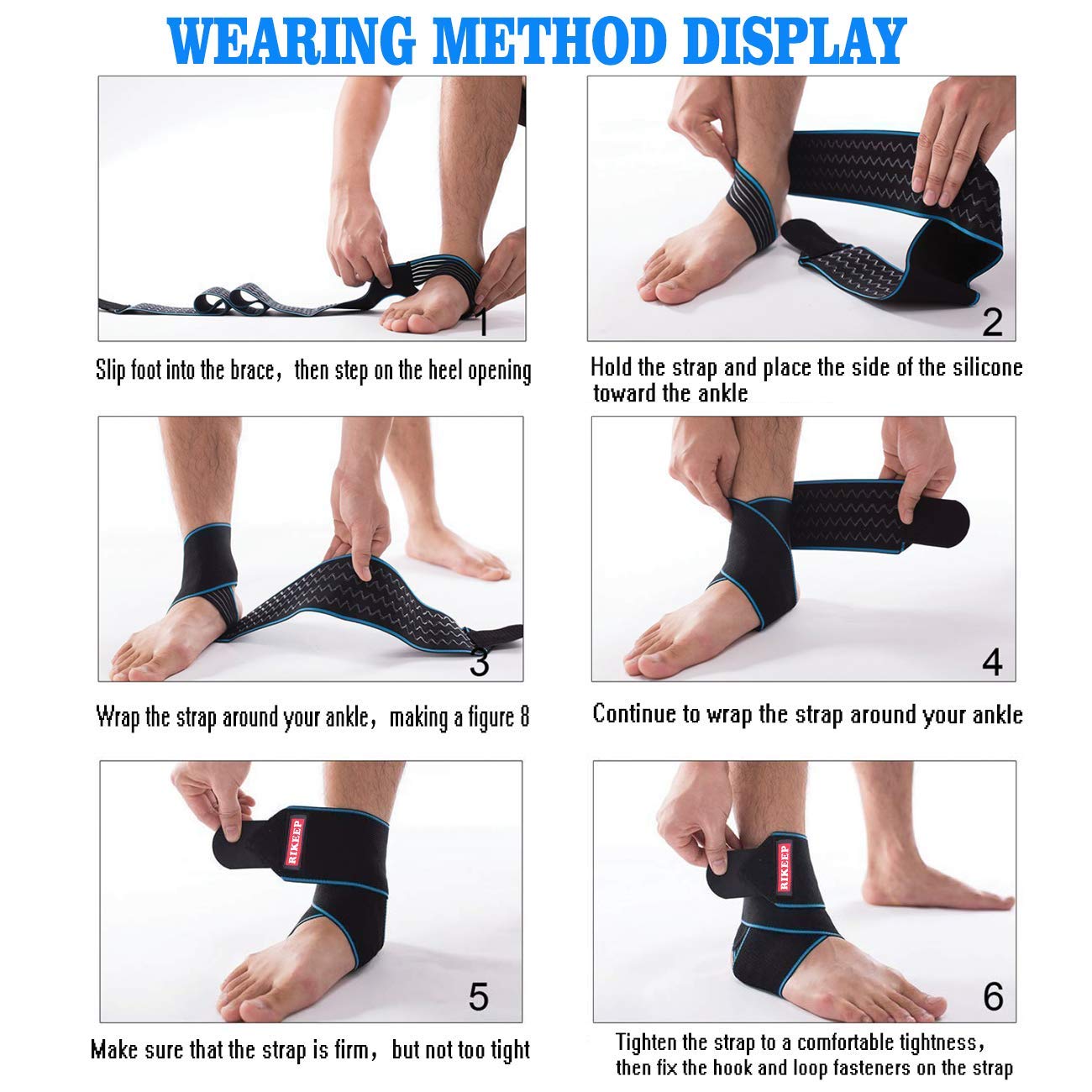 WEARING METHOD DISPLAY

1

Slip foot into the brace, then step on the heel opening

2

Hold the strap and place the side of the silicone toward the ankle

3

Wrap the strap around your ankle, making a figure 8

4

Continue to wrap the strap around your ankle

RIKEEP

5

Make sure that the strap is firm, but not too tight

RIKEEP

6

Tighten the strap to a comfortable tightness, then fix the hook and loop fasteners on the strap