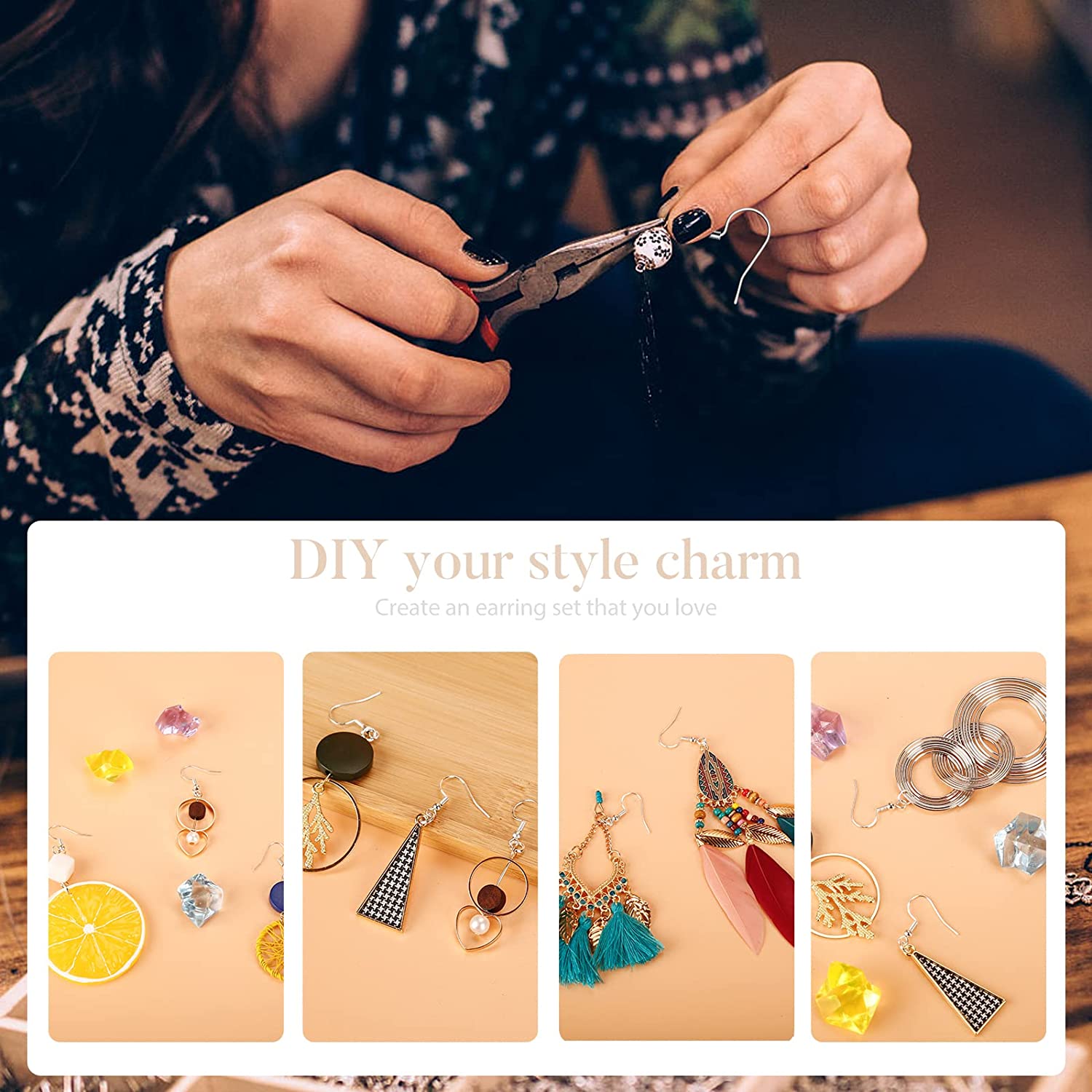 DIY your style charm

Create an earring set that you love