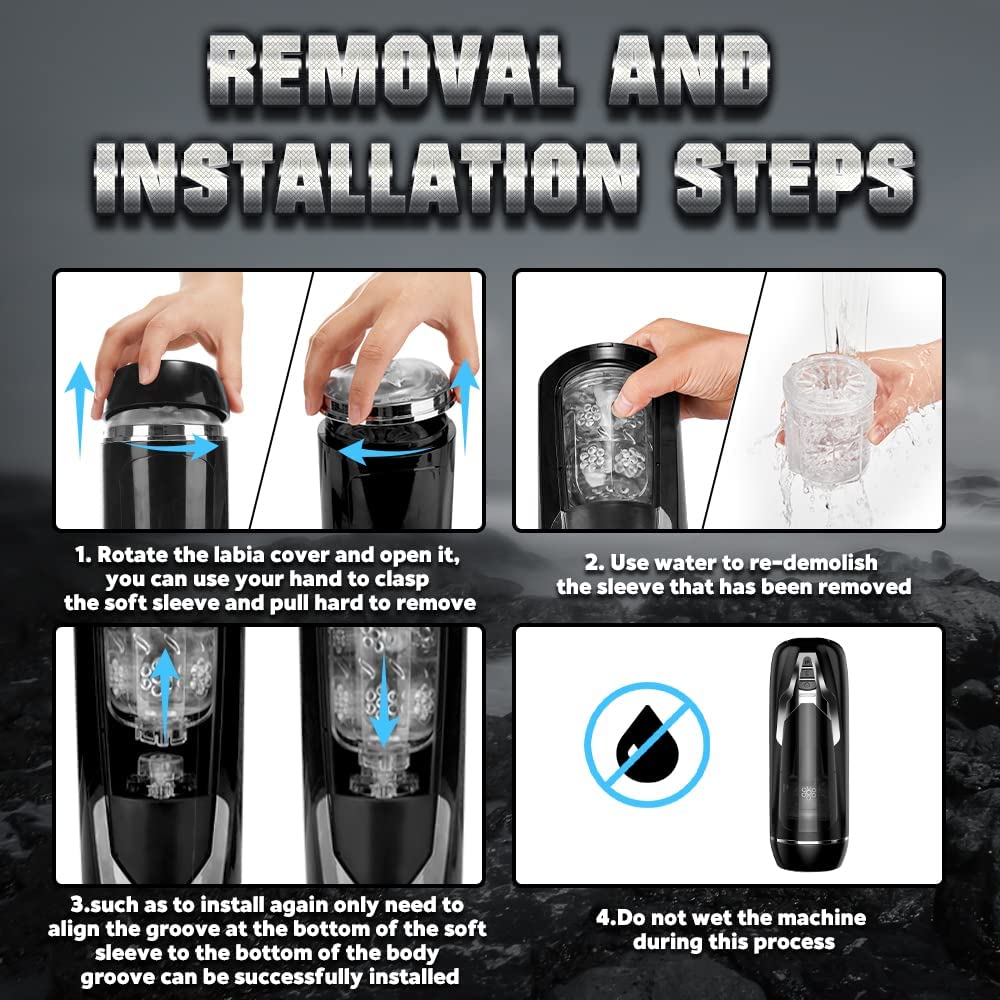 REMOVAL AND INSTALLATION STEPS

1. Rotate the labia cover and open it, you can use your hand to clasp the soft sleeve and pull hard to remove

2. Use water to re-demolish the sleeve that has been removed

3.such as to install again only need to align the groove at the bottom of the soft sleeve to the bottom of the body groove can be successfully installed

4.Do not wet the machine during this process