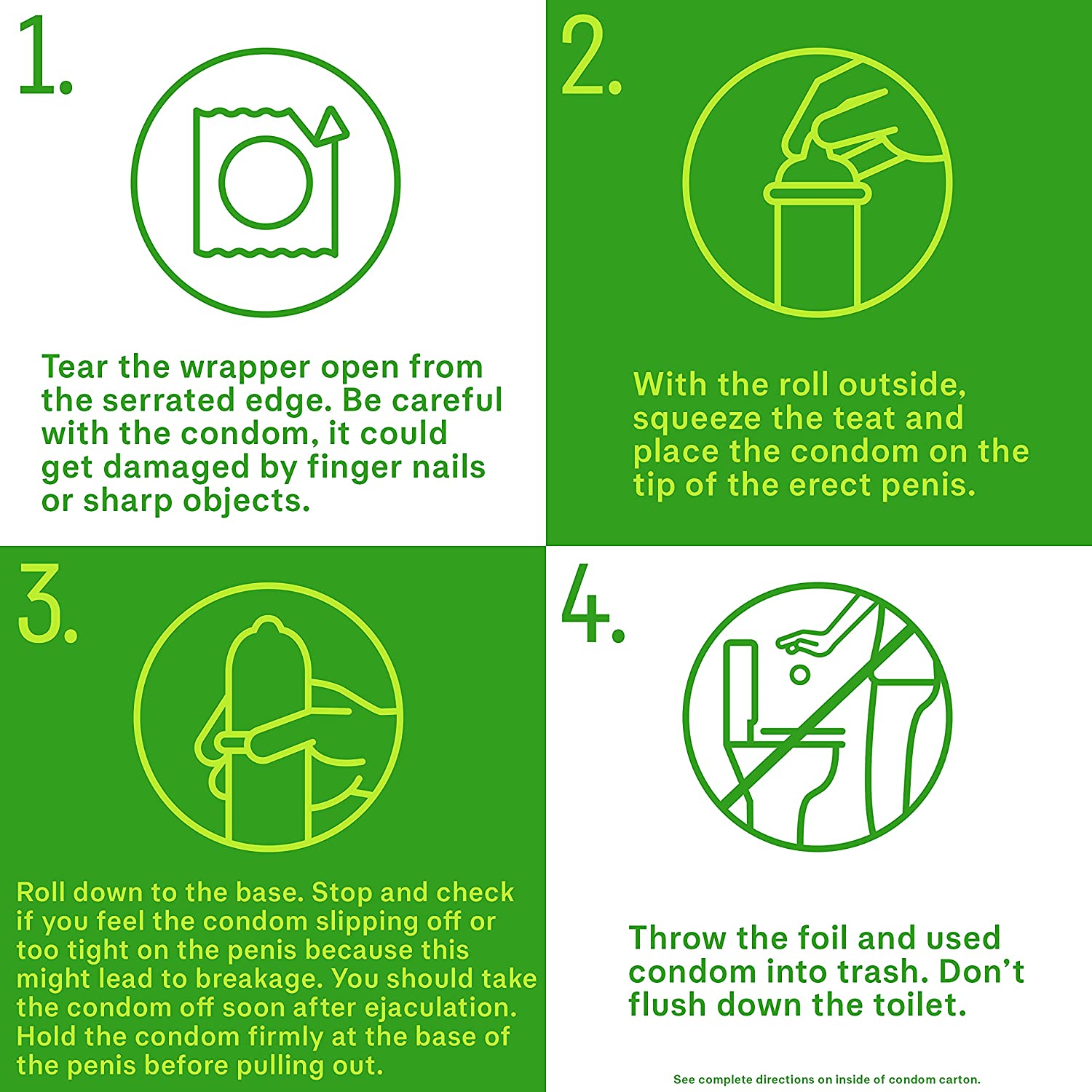 1.

Tear the wrapper open from the serrated edge. Be careful with the condom, it could get damaged by finger nails or sharp objects.

2.

With the roll outside, squeeze the teat and place the condom on the tip of the erect penis.

3.

Roll down to the base. Stop and check if you feel the condom slipping off or too tight on the penis because this might lead to breakage. You should take the condom off soon after ejaculation. Hold the condom firmly at the base of the penis before pulling out.

4.

Throw the foil and used condom into trash. Don't flush down the toilet.

See complete directions on inside of condom carton.