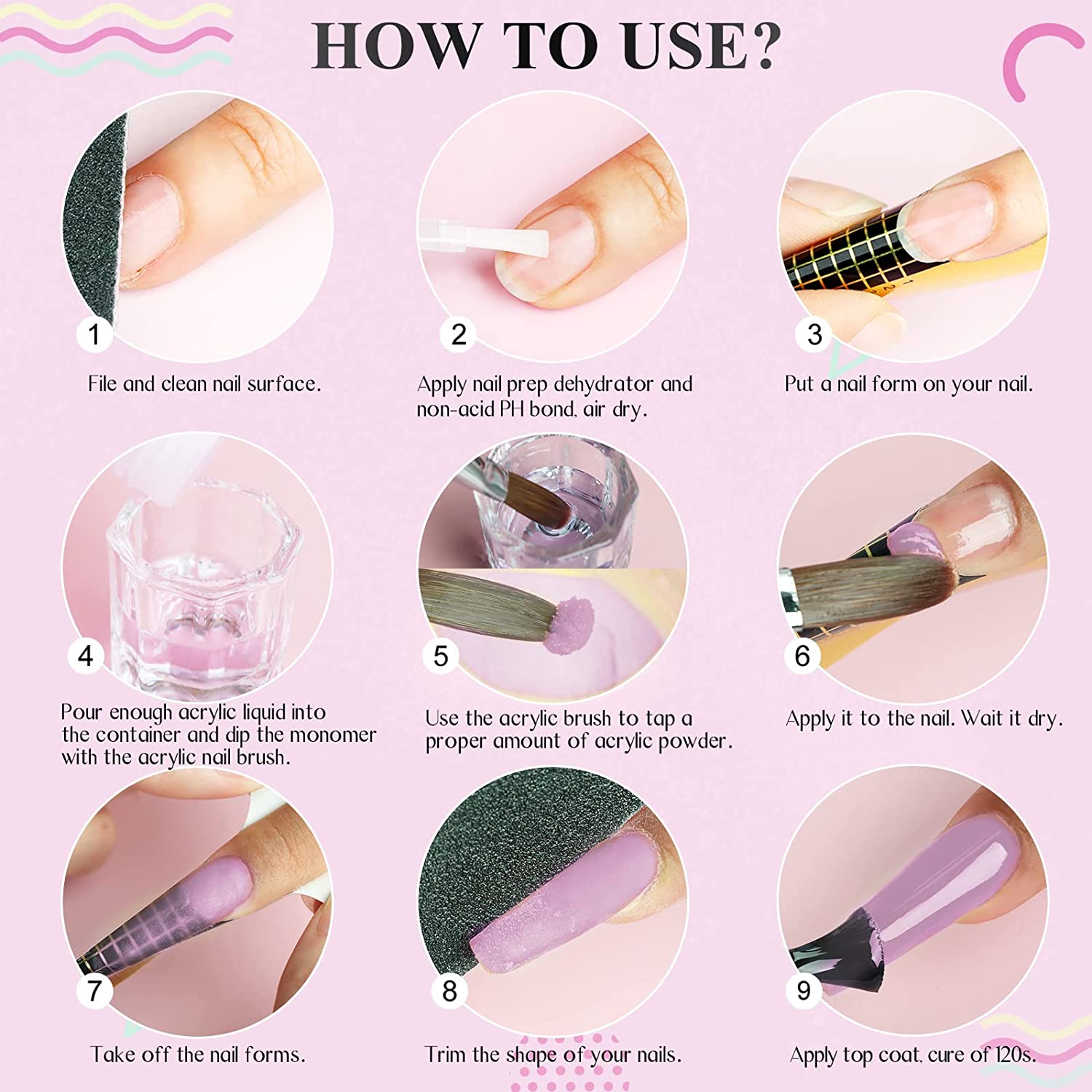 HOW TO USE?

1
File and clean nail surface.

2
Apply nail prep dehydrator and non-acid PH bond, air dry.

3
Put a nail form on your nail.

4
Pour enough acrylic liquid into the container and dip the monomer with the acrylic nail brush.

5
Use the acrylic brush to tap a proper amount of acrylic powder.

6
Apply it to the nail. Wait it dry.

7
Take off the nail forms.

8
Trim the shape of your nails.

9
Apply top coat, cure of 120s.