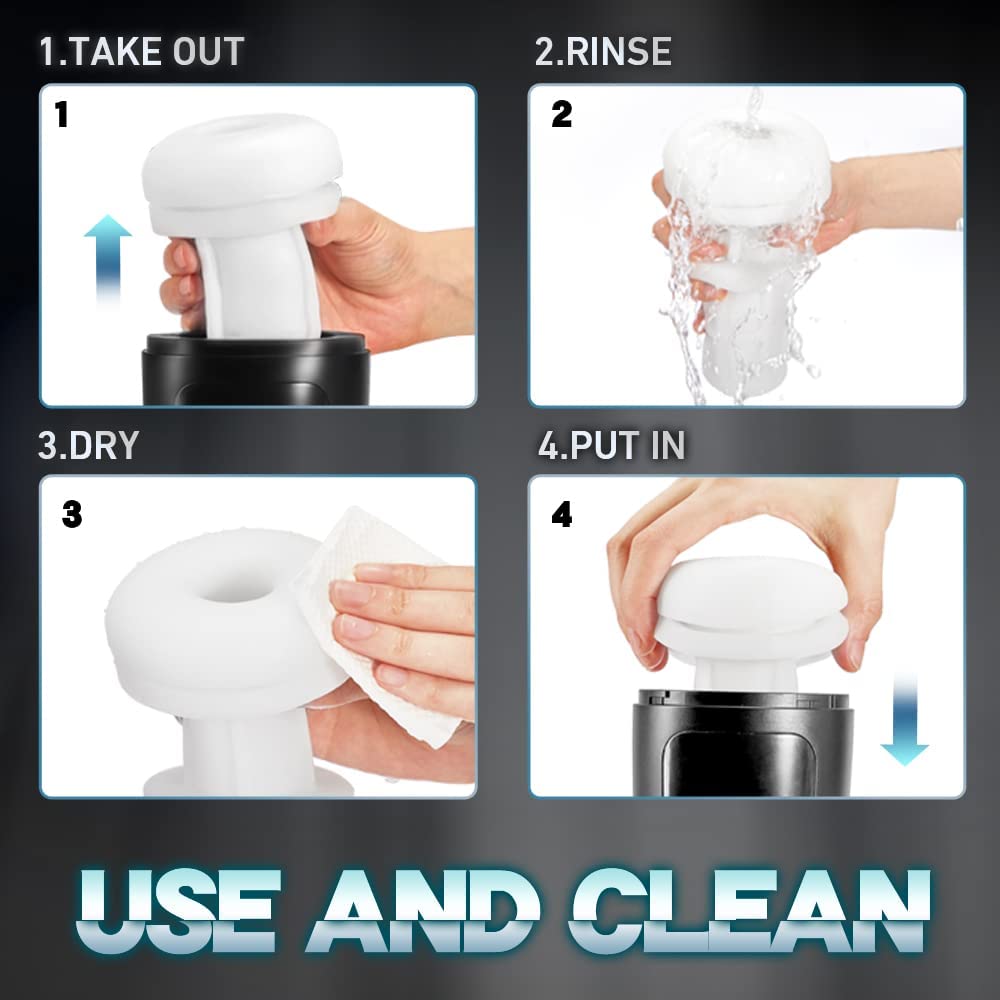 1.TAKE OUT

1

2.RINSE

2

3.DRY

3

4.PUT IN

4

USE AND CLEAN